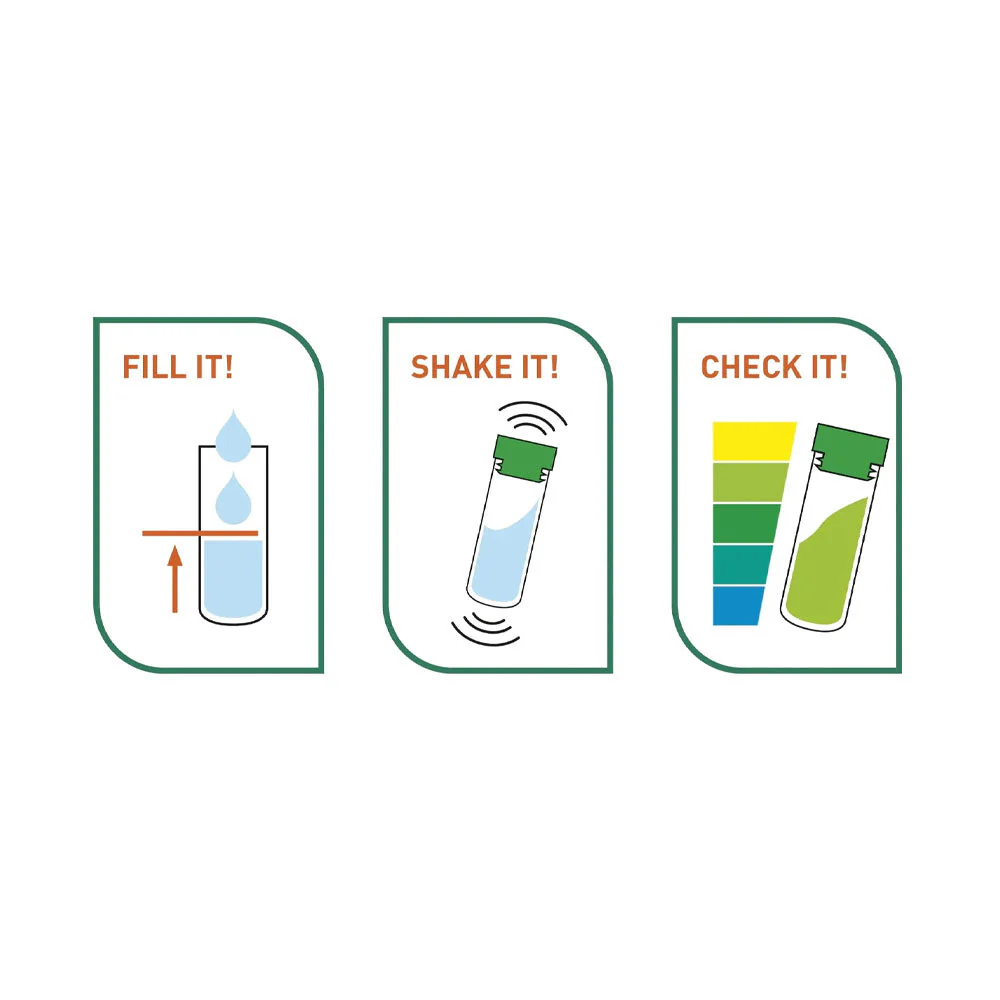 FILL IT!

SHAKE IT!

CHECK IT!